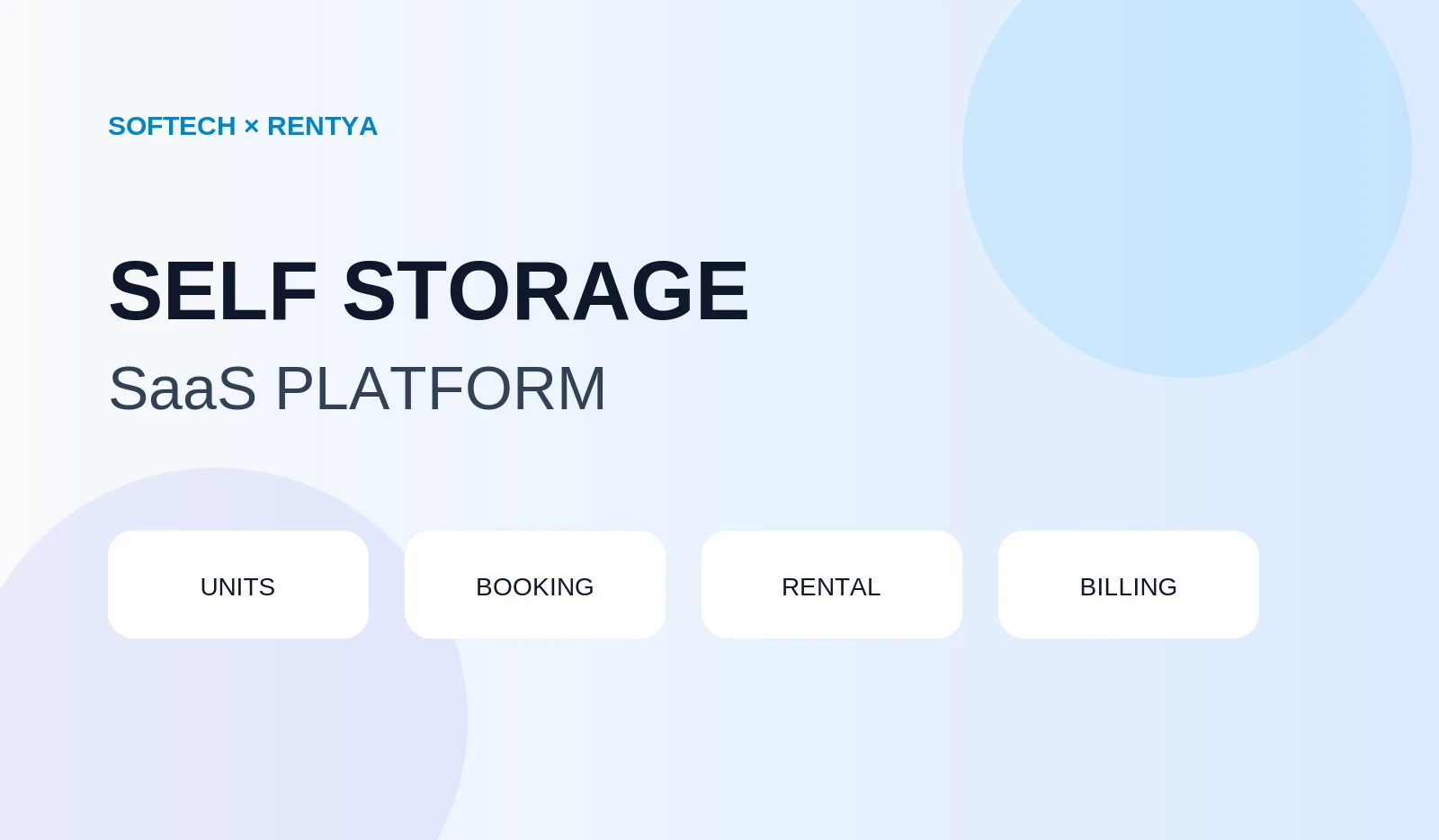 SOFTECH × RENTYA

SELF STORAGE

SaaS PLATFORM

UNITS

BOOKING

RENTAL

BILLING